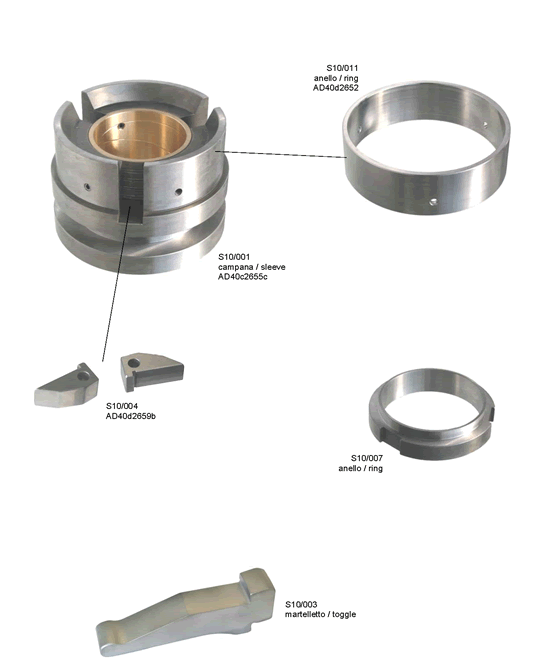 S10/011
anello / ring
AD40d2652

S10/001
campana / sleeve
AD40c2655c

S10/004
AD40d2659b

S10/007
anello / ring

S10/003
martelletto / toggle