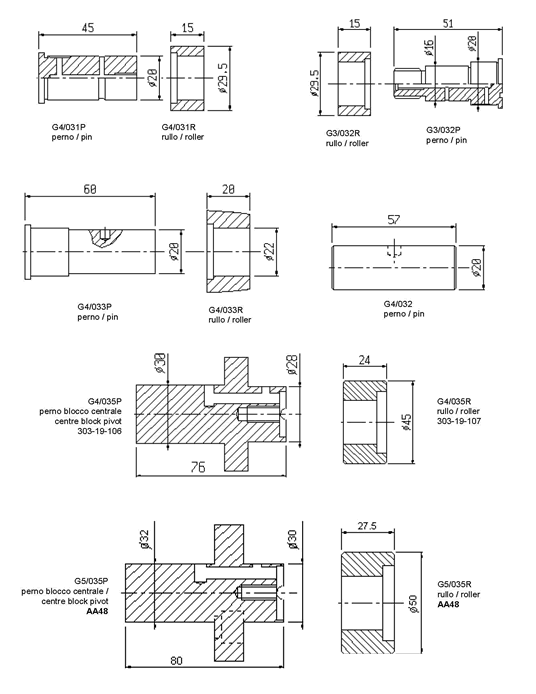 45
15
ø20
ø29.5
G4/031P
perno / pin
G4/031R
rullo / roller

15
51
ø29.5
ø16
ø20
G3/032R
rullo / roller
G3/032P
perno / pin

60
20
ø20
ø22
G4/033P
perno / pin
G4/033R
rullo / roller

57
ø20
G4/032
perno / pin

ø30
ø28
G4/035P
perno blocco centrale
centre block pivot
303-19-106
76

24
ø45
G4/035R
rullo / roller
303-19-107

ø32
ø30
G5/035P
perno blocco centrale /
centre block pivot
AA48
80

27.5
ø50
G5/035R
rullo / roller
AA48