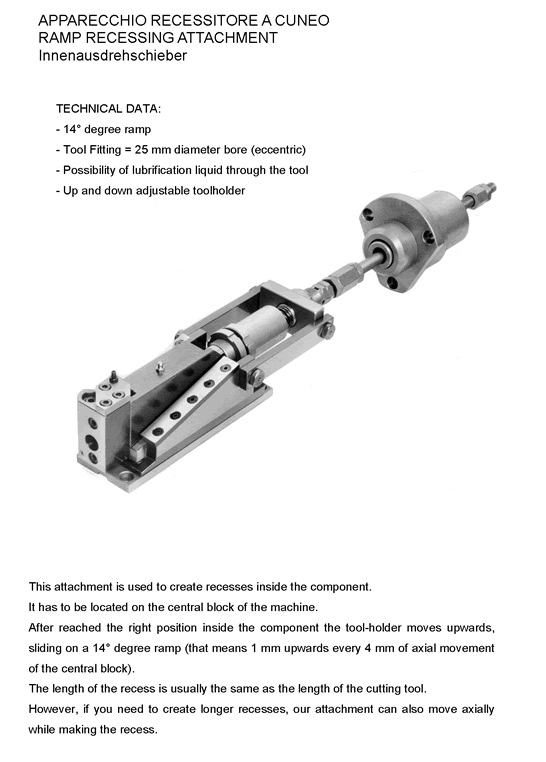 APPARECCHIO RECESSITORE A CUNEO
RAMP RECESSING ATTACHMENT
Innenausdrehschieber

TECHNICAL DATA:
- 14° degree ramp
- Tool Fitting = 25 mm diameter bore (eccentric)
- Possibility of lubrification liquid through the tool
- Up and down adjustable toolholder

This attachment is used to create recesses inside the component.
It has to be located on the central block of the machine.
After reached the right position inside the component the tool-holder moves upwards, sliding on a 14° degree ramp (that means 1 mm upwards every 4 mm of axial movement of the central block).
The length of the recess is usually the same as the length of the cutting tool.
However, if you need to create longer recesses, our attachment can also move axially while making the recess.