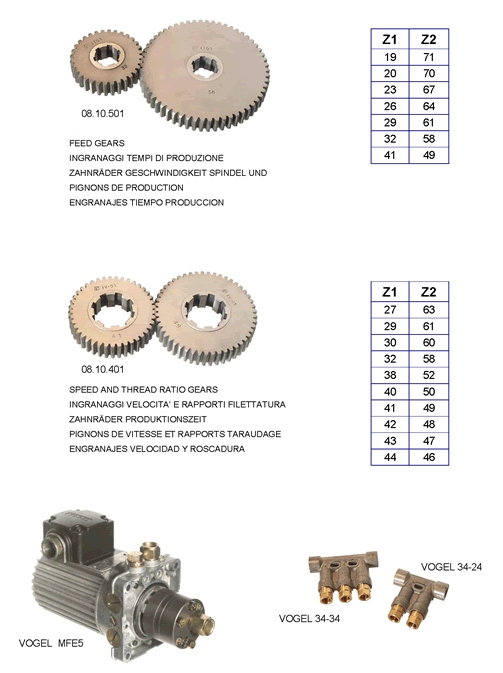 08.10.501

FEED GEARS
INGRANAGGI TEMPI DI PRODUZIONE
ZAHNRÄDER GESCHWINDIGKEIT SPINDEL UND
PIGNONS DE PRODUCTION
ENGRANAJES TIEMPO PRODUCCION

| Z1 | Z2 |
|---|---|
| 19 | 71 |
| 20 | 70 |
| 23 | 67 |
| 26 | 64 |
| 29 | 61 |
| 32 | 58 |
| 41 | 49 |

08.10.401

SPEED AND THREAD RATIO GEARS
INGRANAGGI VELOCITA' E RAPPORTI FILETTATURA
ZAHNRÄDER PRODUKTIONSZEIT
PIGNONS DE VITESSE ET RAPPORTS TARAUDAGE
ENGRANAJES VELOCIDAD Y ROSCADURA

| Z1 | Z2 |
|---|---|
| 27 | 63 |
| 29 | 61 |
| 30 | 60 |
| 32 | 58 |
| 38 | 52 |
| 40 | 50 |
| 41 | 49 |
| 42 | 48 |
| 43 | 47 |
| 44 | 46 |

VOGEL MFE5

VOGEL 34-34

VOGEL 34-24