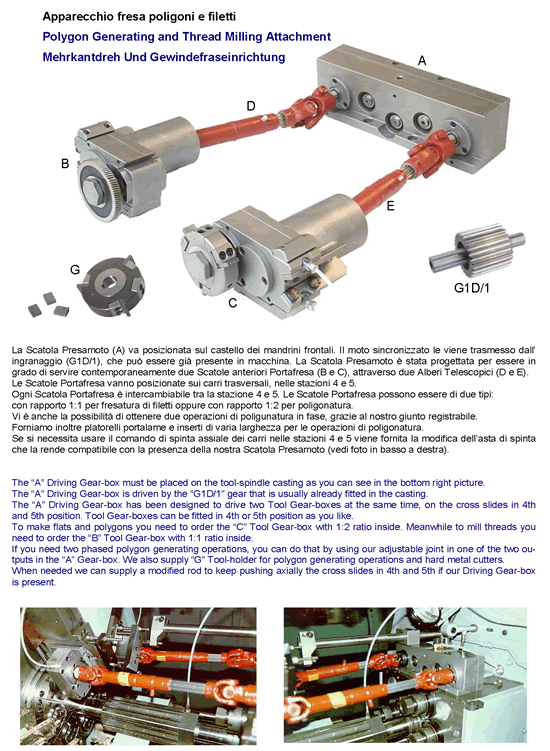 Apparecchio fresa poligoni e filetti
Polygon Generating and Thread Milling Attachment
Mehrkantdreh Und Gewindefraseinrichtung

A
D
B
E
G
C
G1D/1

La Scatola Presamoto (A) va posizionata sul castello dei mandrini frontali. Il moto sincronizzato le viene trasmesso dall' ingranaggio (G1D/1), che può essere già presente in macchina. La Scatola Presamoto è stata progettata per essere in grado di servire contemporaneamente due Scatole anteriori Portafresa (B e C), attraverso due Alberi Telescopici (D e E).
Le Scatole Portafresa vanno posizionate sui carri trasversali, nelle stazioni 4 e 5.
Ogni Scatola Portafresa è intercambiabile tra la stazione 4 e 5. Le Scatole Portafresa possono essere di due tipi: con rapporto 1:1 per fresatura di filetti oppure con rapporto 1:2 per poligonatura.
Vi è anche la possibilità di ottenere due operazioni di poligunatura in fase, grazie al nostro giunto registrabile.
Forniamo inoltre platorelli portalame e inserti di varia larghezza per le operazioni di poligonatura.
Se si necessita usare il comando di spinta assiale dei carri nelle stazioni 4 e 5 viene fornita la modifica dell'asta di spinta che la rende compatibile con la presenza della nostra Scatola Presamoto (vedi foto in basso a destra).

The "A" Driving Gear-box must be placed on the tool-spindle casting as you can see in the bottom right picture.
The "A" Driving Gear-box is driven by the "G1D/1" gear that is usually already fitted in the casting.
The "A" Driving Gear-box has been designed to drive two Tool Gear-boxes at the same time, on the cross slides in 4th and 5th position. Tool Gear-boxes can be fitted in 4th or 5th position as you like.
To make flats and polygons you need to order the "C" Tool Gear-box with 1:2 ratio inside. Meanwhile to mill threads you need to order the "B" Tool Gear-box with 1:1 ratio inside.
If you need two phased polygon generating operations, you can do that by using our adjustable joint in one of the two outputs in the "A" Gear-box. We also supply "G" Tool-holder for polygon generating operations and hard metal cutters.
When needed we can supply a modified rod to keep pushing axially the cross slides in 4th and 5th if our Driving Gear-box is present.