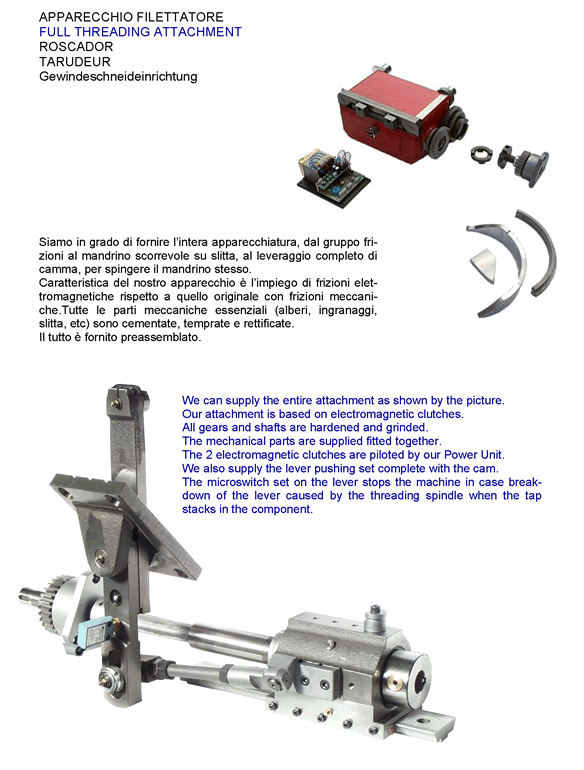 APPARECCHIO FILETTATORE
FULL THREADING ATTACHMENT
ROSCADOR
TARUDEUR
Gewindeschneideinrichtung

Siamo in grado di fornire l'intera apparecchiatura, dal gruppo frizioni al mandrino scorrevole su slitta, al leveraggio completo di camma, per spingere il mandrino stesso.
Caratteristica del nostro apparecchio è l'impiego di frizioni elettromagnetiche rispetto a quello originale con frizioni meccaniche.Tutte le parti meccaniche essenziali (alberi, ingranaggi, slitta, etc) sono cementate, temprate e rettificate.
Il tutto è fornito preassemblato.

We can supply the entire attachment as shown by the picture.
Our attachment is based on electromagnetic clutches.
All gears and shafts are hardened and grinded.
The mechanical parts are supplied fitted together.
The 2 electromagnetic clutches are piloted by our Power Unit.
We also supply the lever pushing set complete with the cam.
The microswitch set on the lever stops the machine in case breakdown of the lever caused by the threading spindle when the tap stacks in the component.