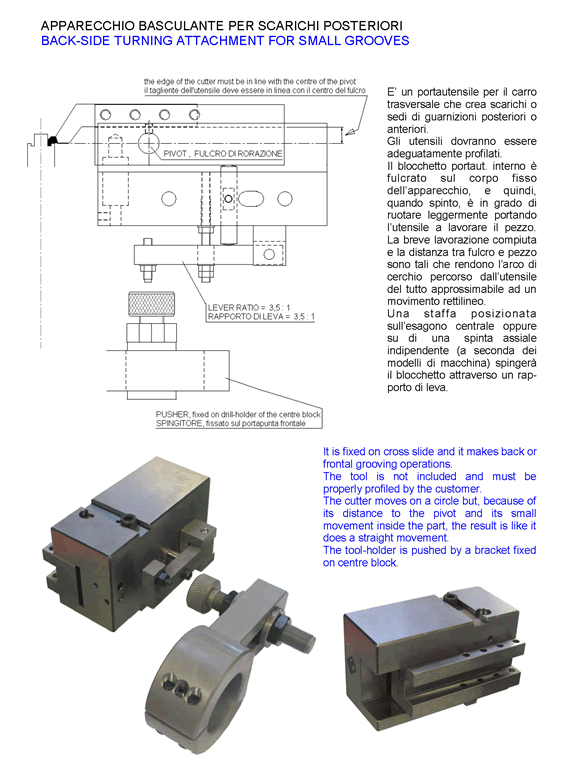 APPARECCHIO BASCULANTE PER SCARICHI POSTERIORI
BACK-SIDE TURNING ATTACHMENT FOR SMALL GROOVES

the edge of the cutter must be in line with the centre of the pivot
il tagliente dell'utensile deve essere in linea con il centro del fulcro

PIVOT , FULCRO DI RORAZIONE

LEVER RATIO = 3,5 : 1
RAPPORTO DI LEVA = 3,5 : 1

PUSHER, fixed on drill-holder of the centre block
SPINGITORE, fissato sul portapunta frontale

E' un portautensile per il carro trasversale che crea scarichi o sedi di guarnizioni posteriori o anteriori.
Gli utensili dovranno essere adeguatamente profilati.
Il blocchetto portaut. interno è fulcrato sul corpo fisso dell'apparecchio, e quindi, quando spinto, è in grado di ruotare leggermente portando l'utensile a lavorare il pezzo.
La breve lavorazione compiuta e la distanza tra fulcro e pezzo sono tali che rendono l'arco di cerchio percorso dall'utensile del tutto approssimabile ad un movimento rettilineo.
Una staffa posizionata sull'esagono centrale oppure su di una spinta assiale indipendente (a seconda dei modelli di macchina) spingerà il blocchetto attraverso un rapporto di leva.

It is fixed on cross slide and it makes back or frontal grooving operations.
The tool is not included and must be properly profiled by the customer.
The cutter moves on a circle but, because of its distance to the pivot and its small movement inside the part, the result is like it does a straight movement.
The tool-holder is pushed by a bracket fixed on centre block.